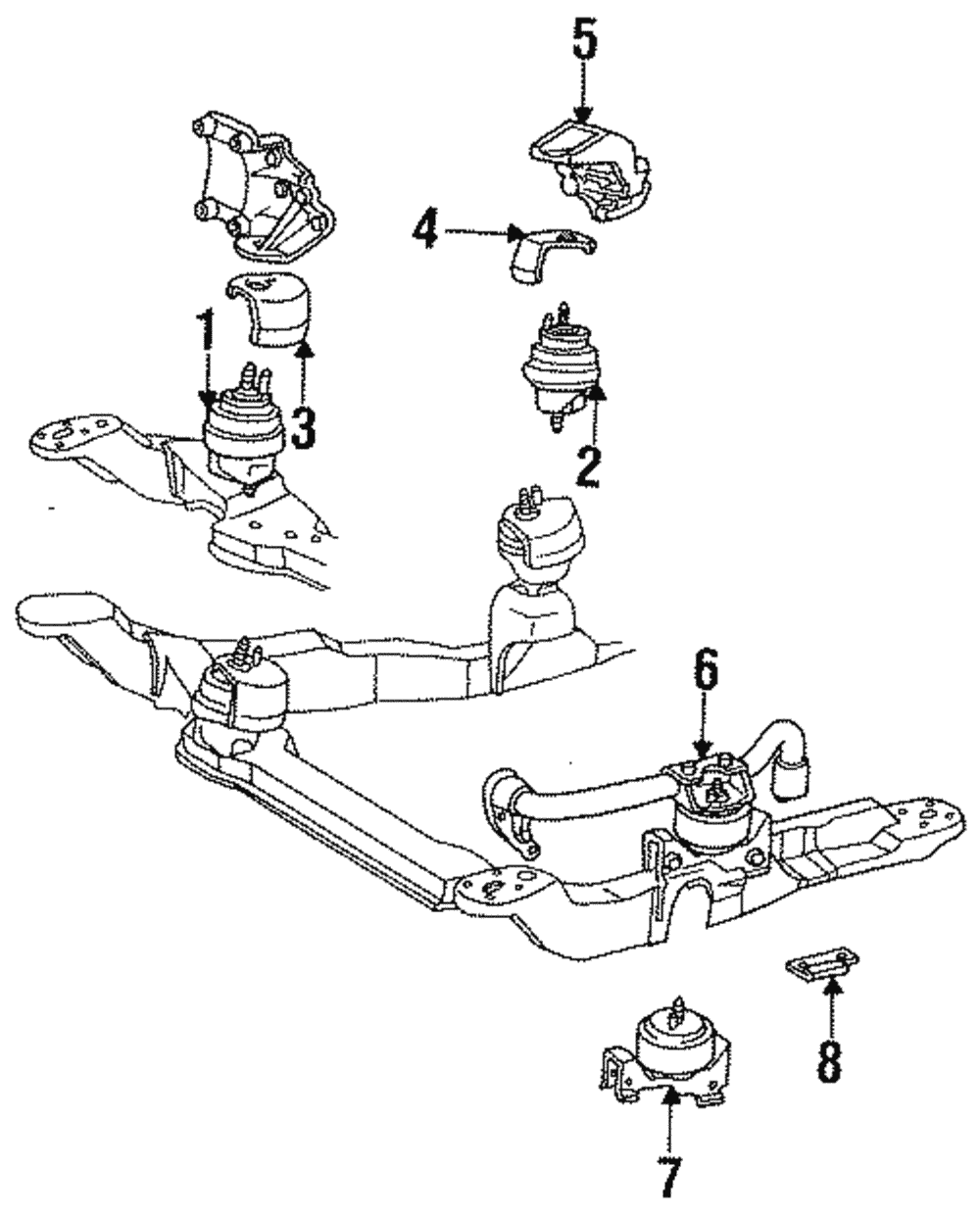 5
4
1
3
2
6
8
7