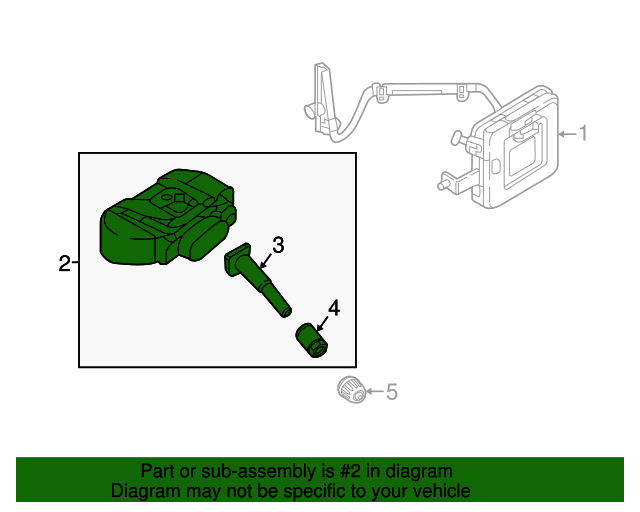 1
2
3
4
5

Part or sub-assembly is #2 in diagram
Diagram may not be specific to your vehicle