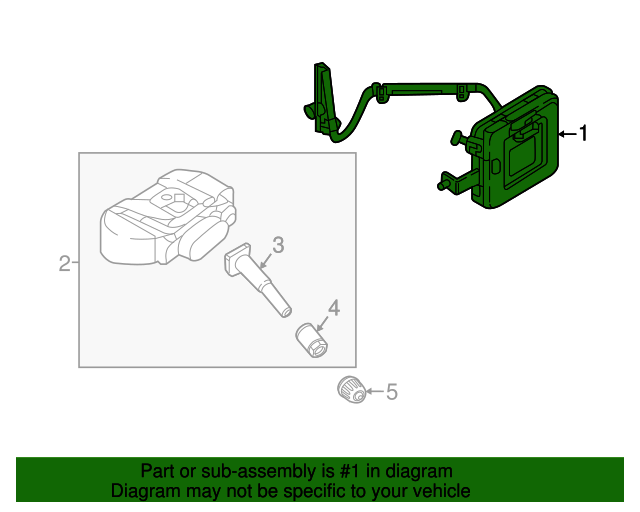 1
2
3
4
5

Part or sub-assembly is #1 in diagram
Diagram may not be specific to your vehicle