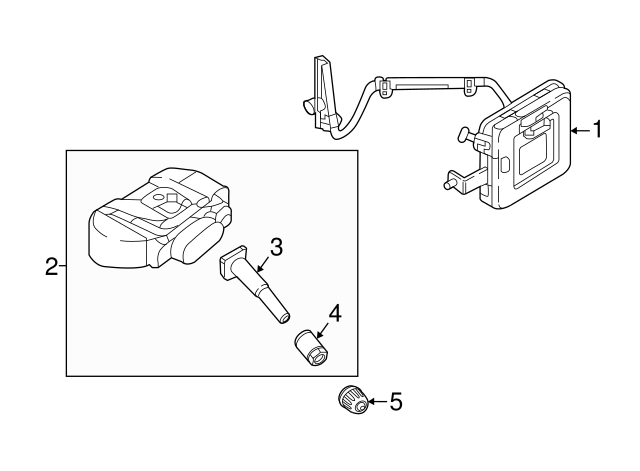 1
2
3
4
5