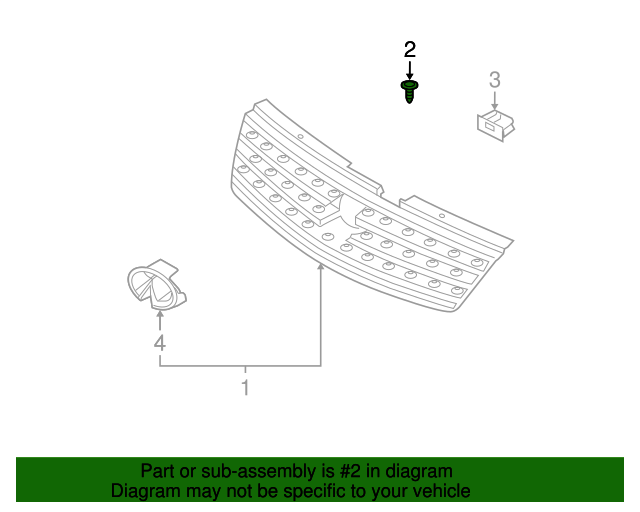 2

3

4

1

Part or sub-assembly is #2 in diagram
Diagram may not be specific to your vehicle