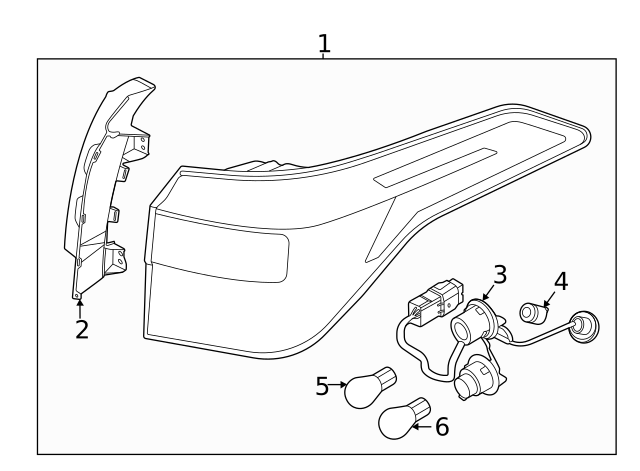 1
2
3
4
5
6