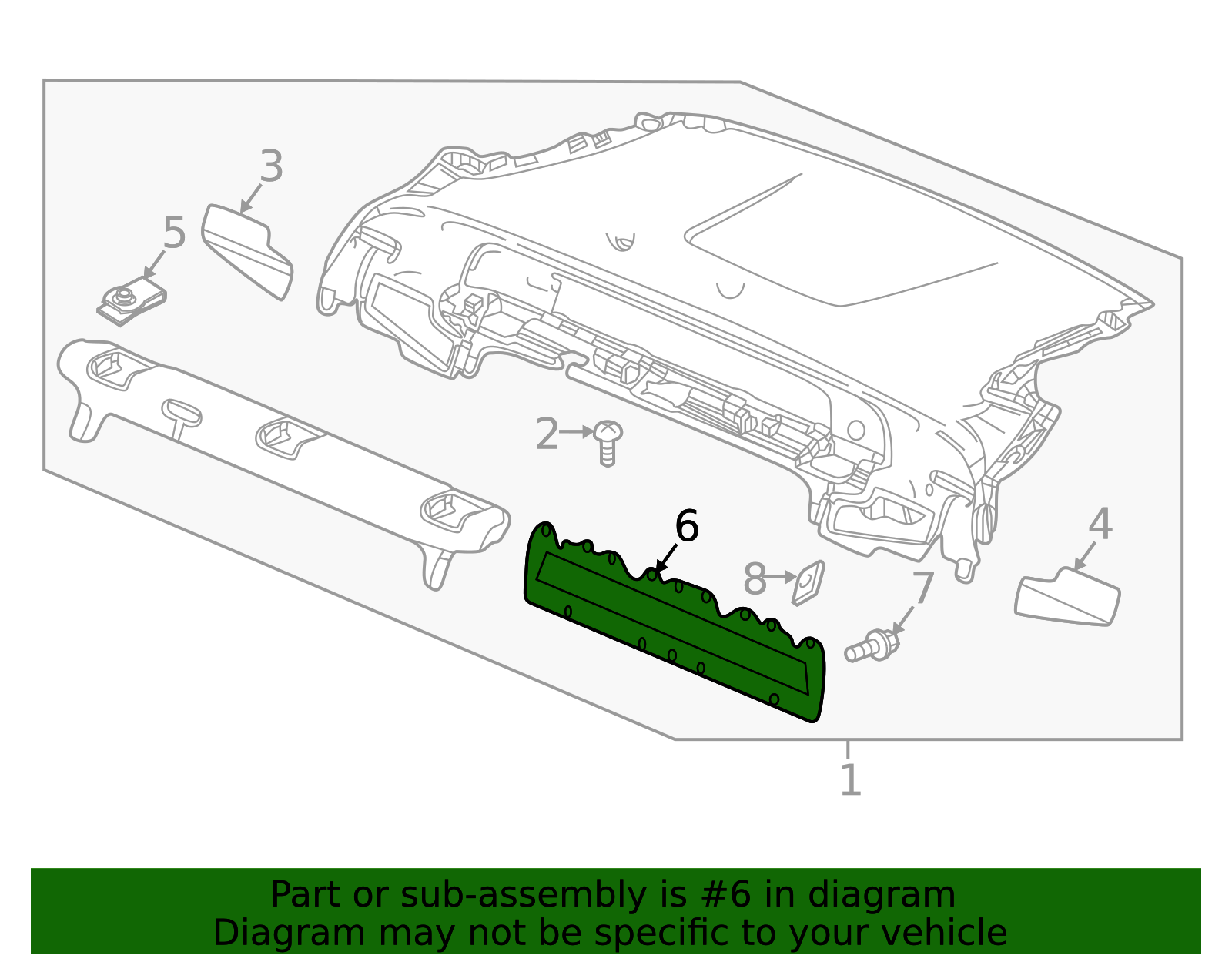 3
5
2
6
8
7
4
1

Part or sub-assembly is #6 in diagram
Diagram may not be specific to your vehicle