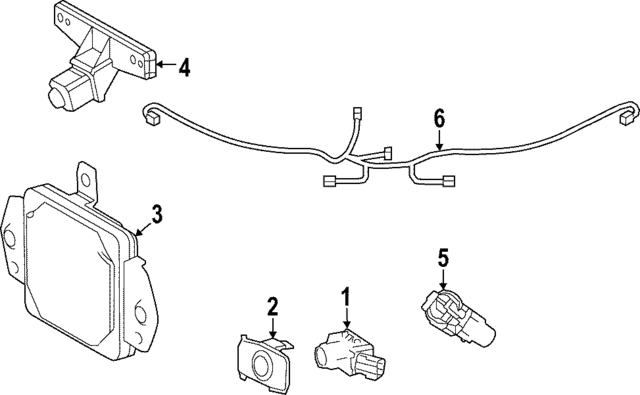 4
6
3
5
2
1