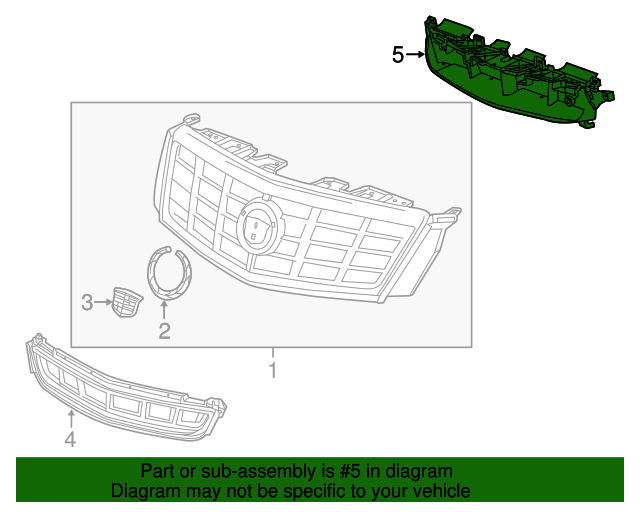 5
3
2
1
4

Part or sub-assembly is #5 in diagram
Diagram may not be specific to your vehicle