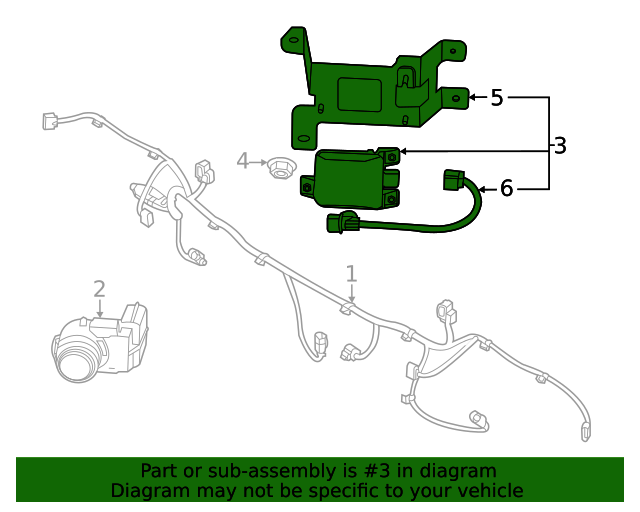 5
3
4
6
1
2
Part or sub-assembly is #3 in diagram
Diagram may not be specific to your vehicle