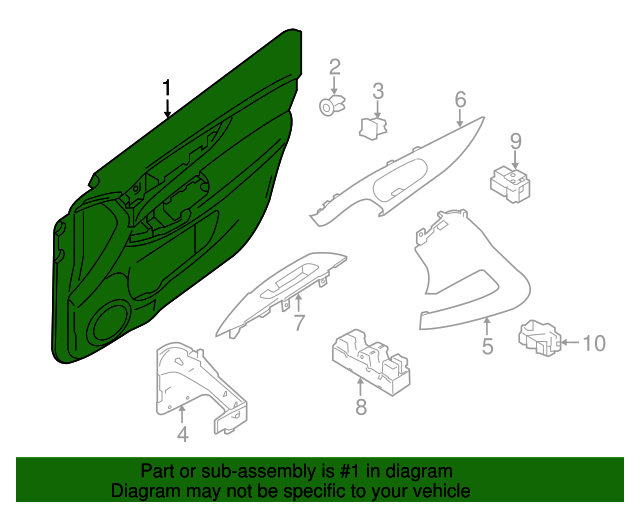 1
2
3
6
9
7
5
10
8
4

Part or sub-assembly is #1 in diagram
Diagram may not be specific to your vehicle