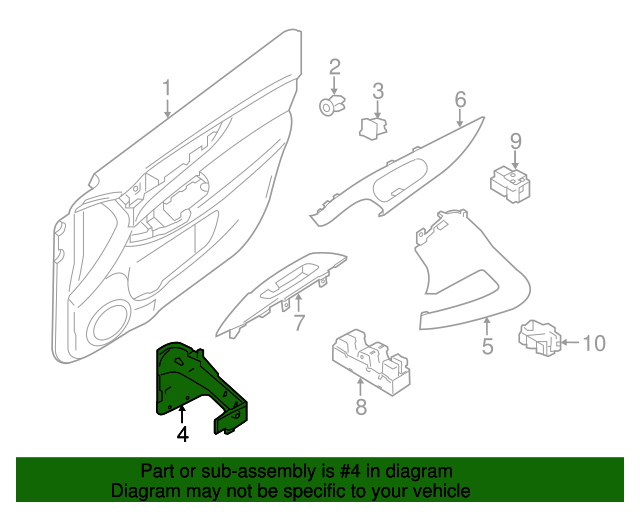 1
2
3
6
9
7
5
10
8
4

Part or sub-assembly is #4 in diagram
Diagram may not be specific to your vehicle