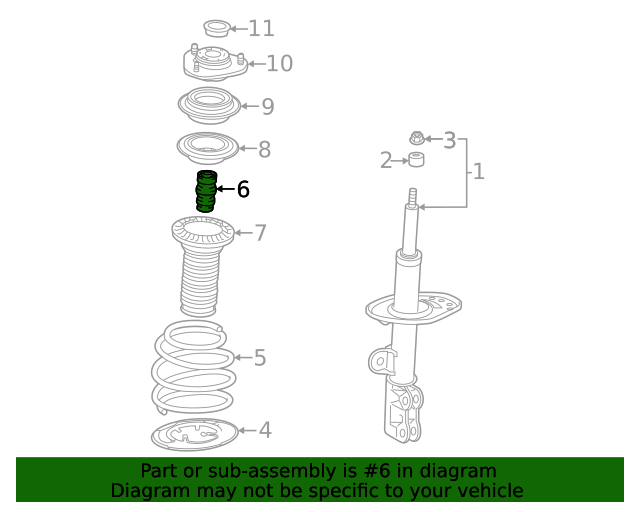 11
10
9
8
6
7
5
4
3
2
1

Part or sub-assembly is #6 in diagram
Diagram may not be specific to your vehicle