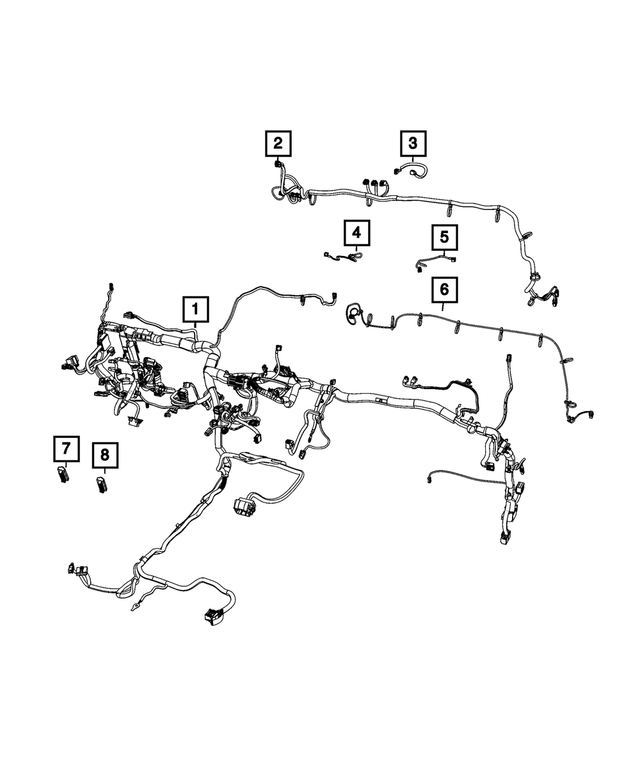 2
3
4
5
6
1
7
8