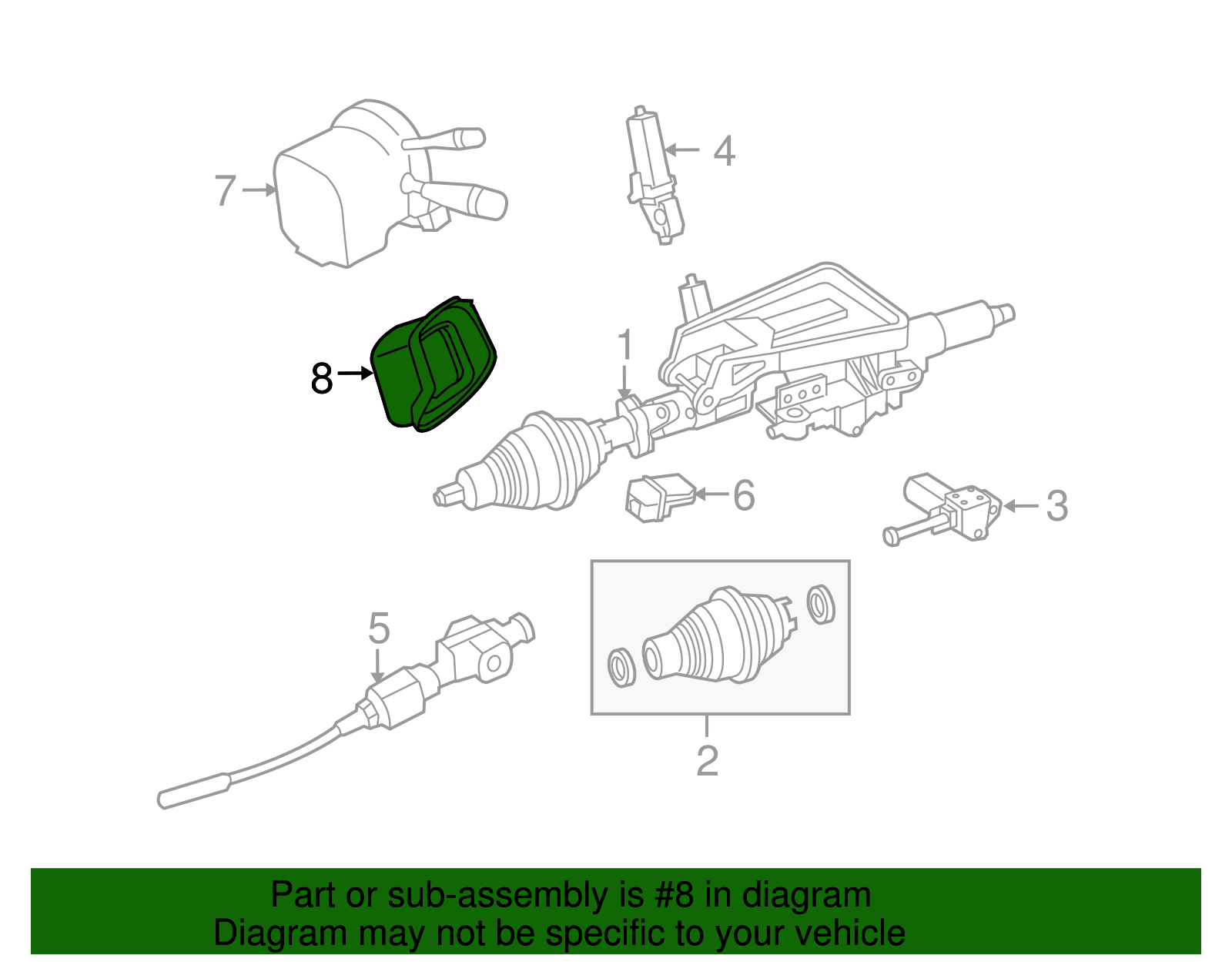 7
4
8
1
6
3
5
2

Part or sub-assembly is #8 in diagram
Diagram may not be specific to your vehicle