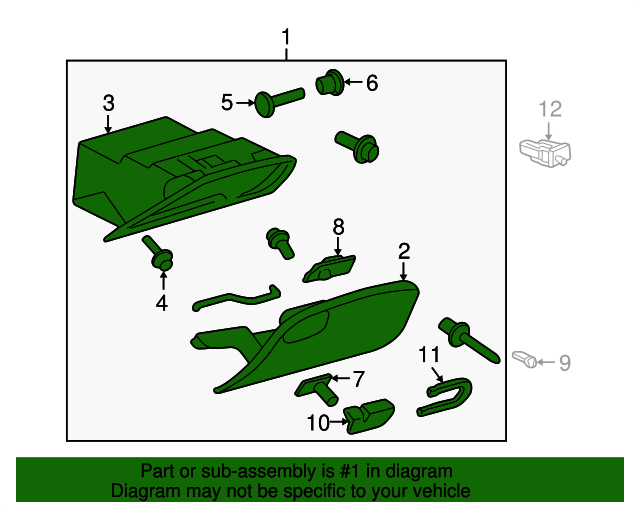 1
3
5
6
12
8
2
4
11
9
7
10

Part or sub-assembly is #1 in diagram
Diagram may not be specific to your vehicle