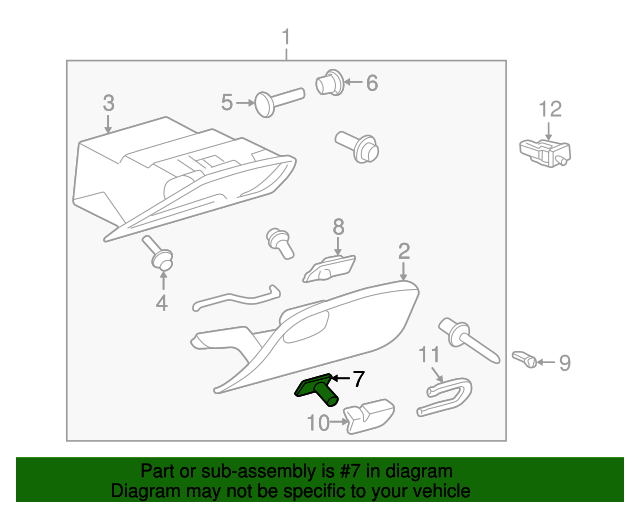 1
3
5
6
12
8
2
4
11
9
7
10

Part or sub-assembly is #7 in diagram
Diagram may not be specific to your vehicle