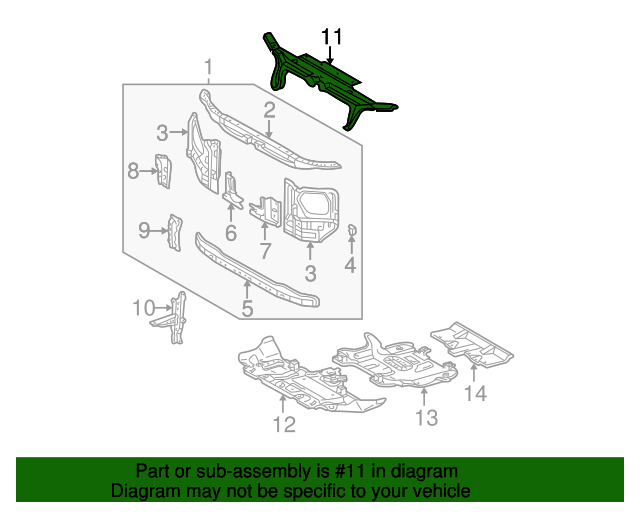 11
1
2
3
8
6
7
9
3
4
5
10
12
13
14

Part or sub-assembly is #11 in diagram
Diagram may not be specific to your vehicle