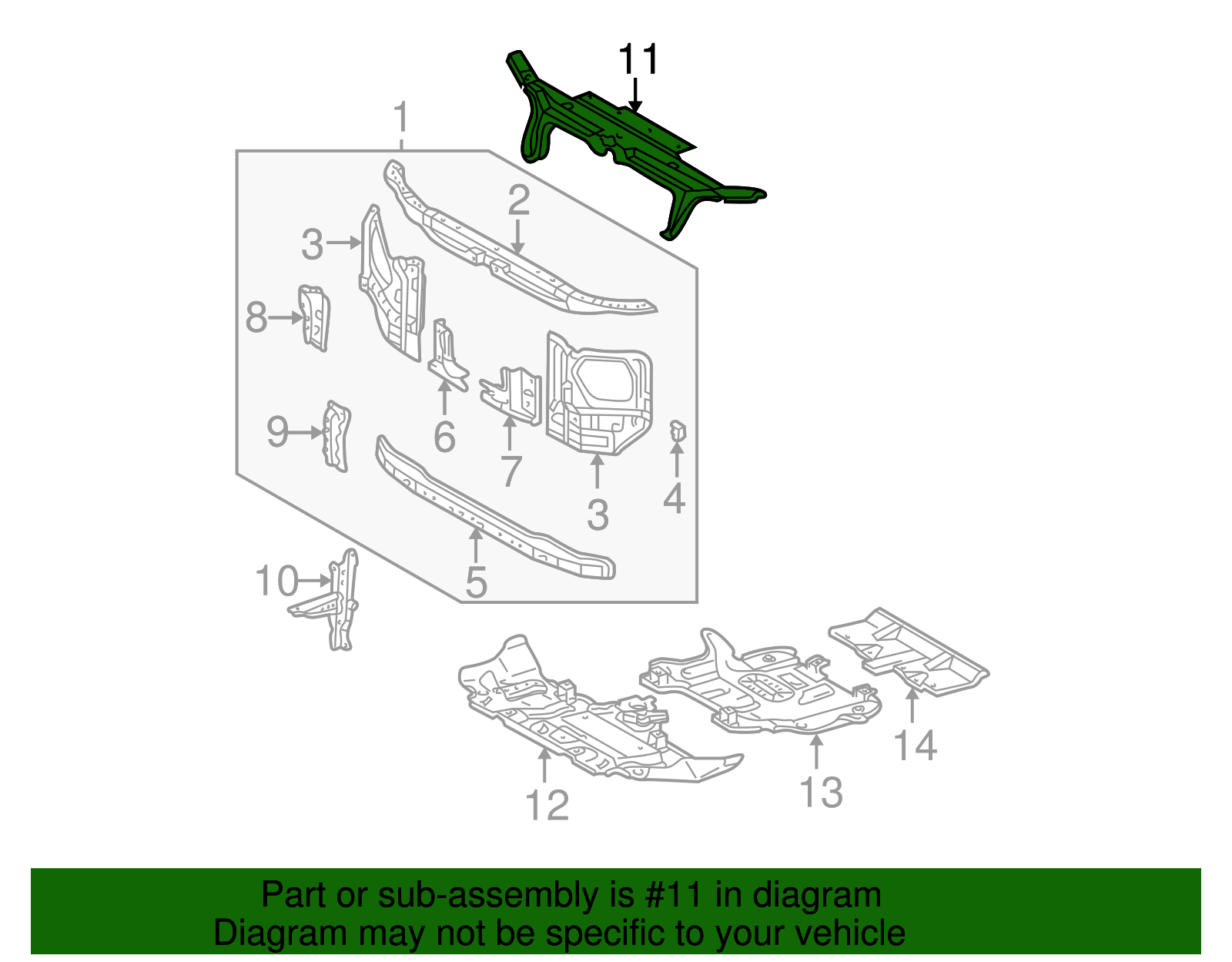 11
1
2
3
8
6
7
9
3
4
5
10
12
13
14

Part or sub-assembly is #11 in diagram
Diagram may not be specific to your vehicle