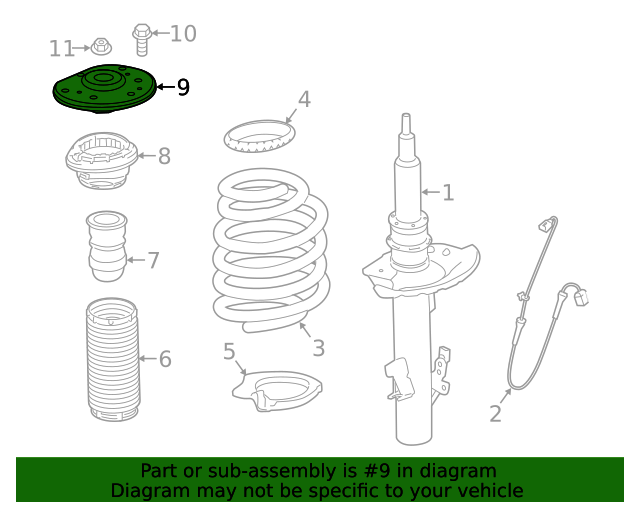 11
10
9
4
8
1
7
3
6
5
2

Part or sub-assembly is #9 in diagram
Diagram may not be specific to your vehicle