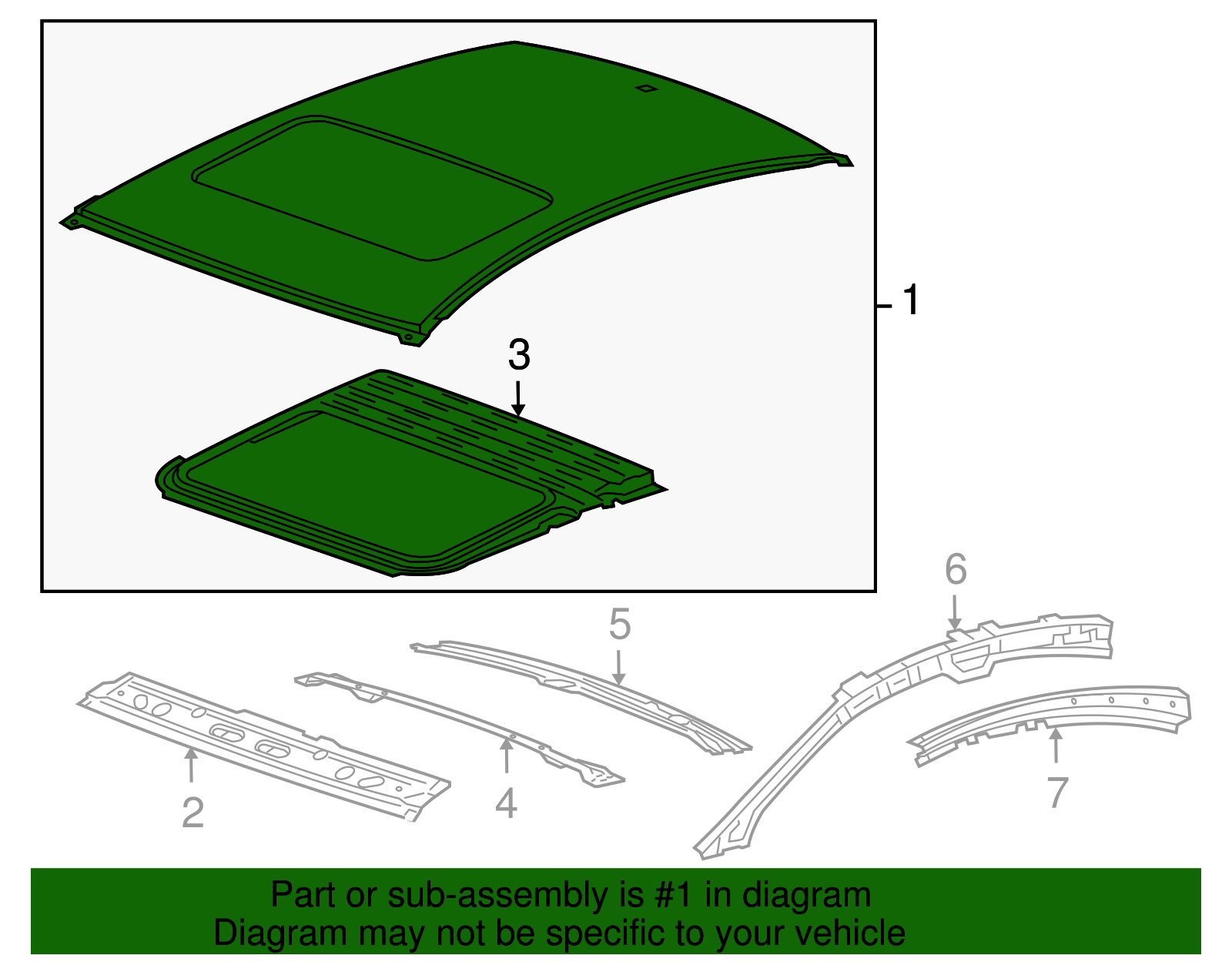 1
3
6
5
2
4
7
Part or sub-assembly is #1 in diagram
Diagram may not be specific to your vehicle