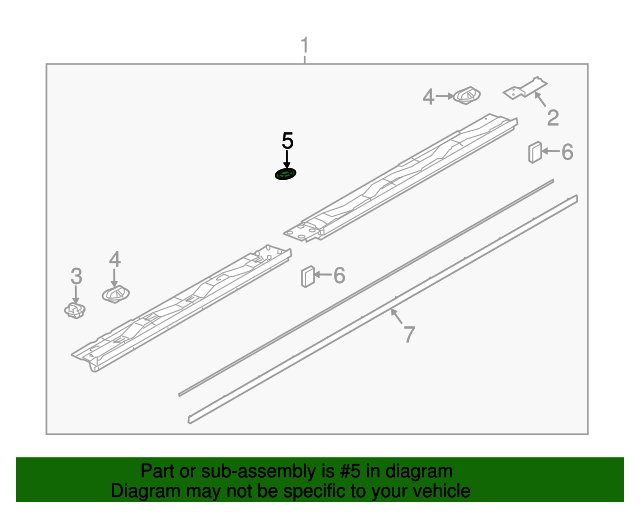 1

4

2

5

6

4

3

6

7

Part or sub-assembly is #5 in diagram
Diagram may not be specific to your vehicle