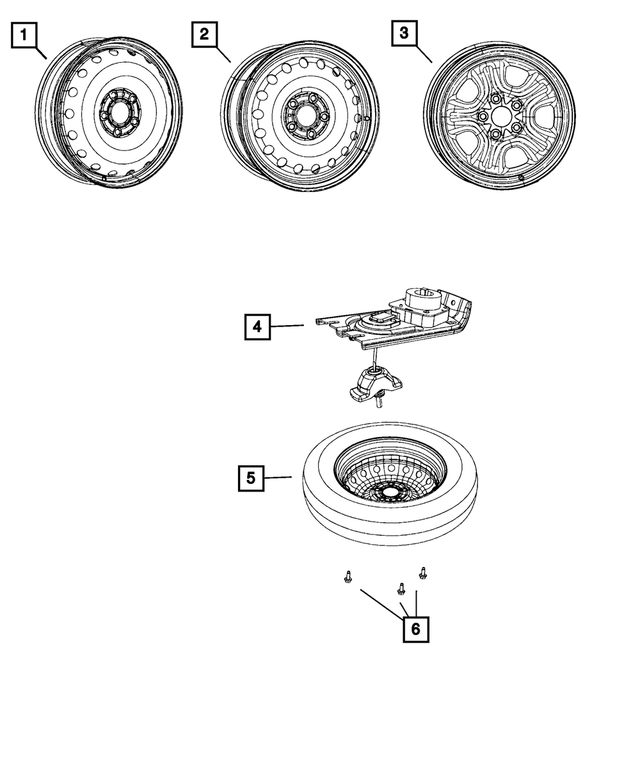 1
2
3
4
5
6