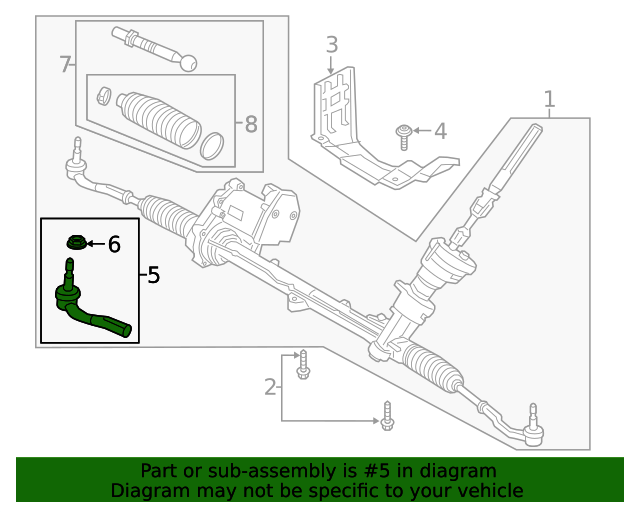 7
8
3
4
1
6
5
2

Part or sub-assembly is #5 in diagram
Diagram may not be specific to your vehicle