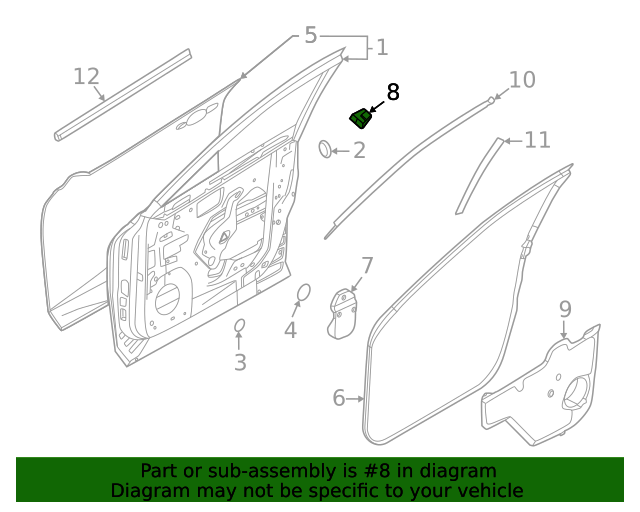 5
1
12
8
10
2
11
7
4
3
9
6

Part or sub-assembly is #8 in diagram
Diagram may not be specific to your vehicle