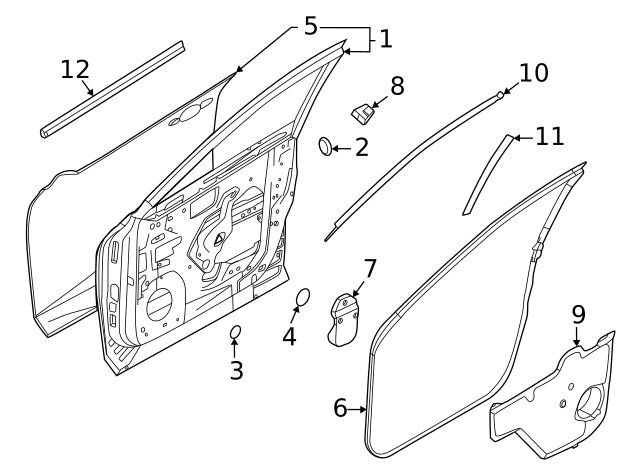 5
1
12
8
10
2
11
7
4
3
9
6