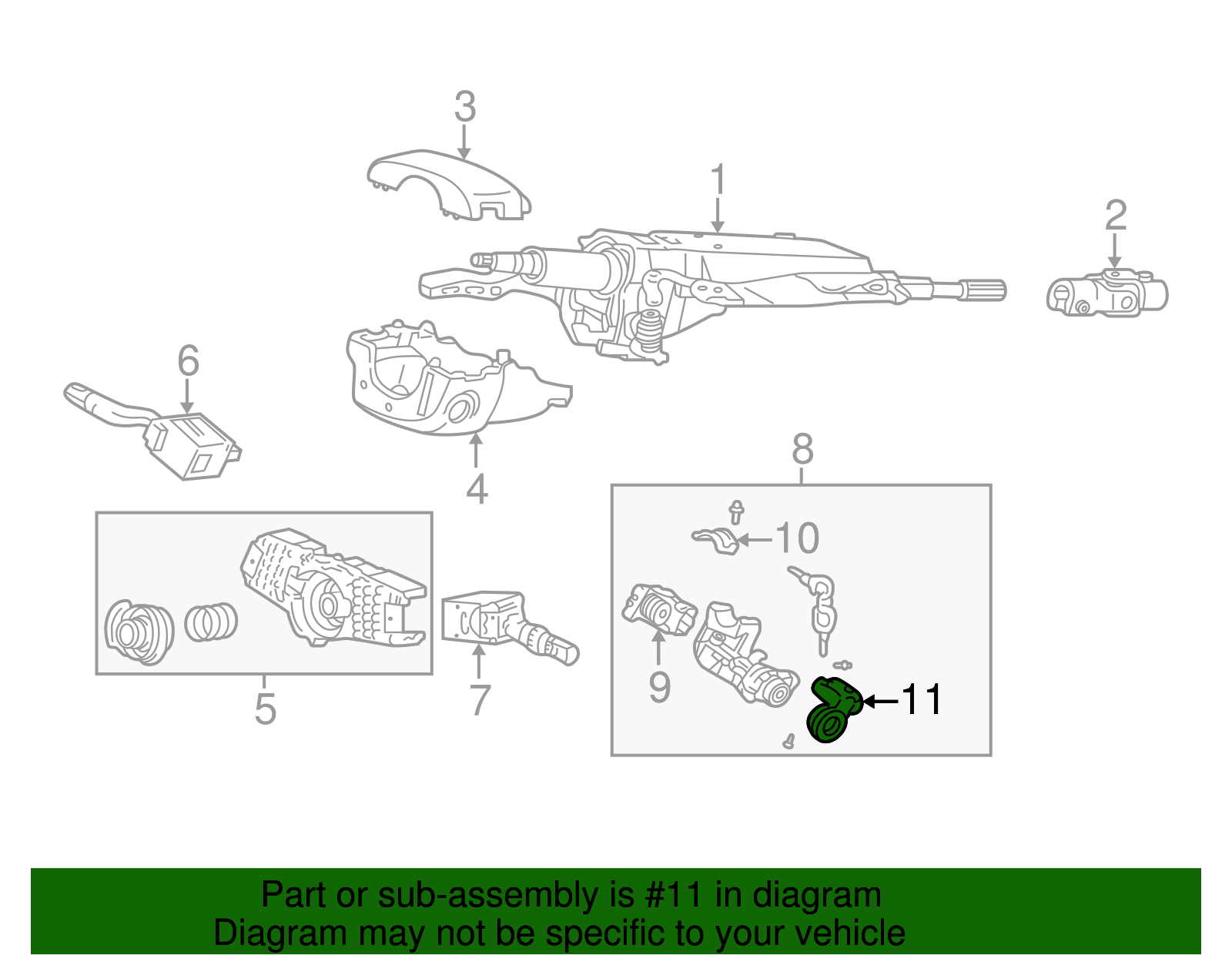 3
1
2
6
4
8
10
5
7
9
11

Part or sub-assembly is #11 in diagram
Diagram may not be specific to your vehicle