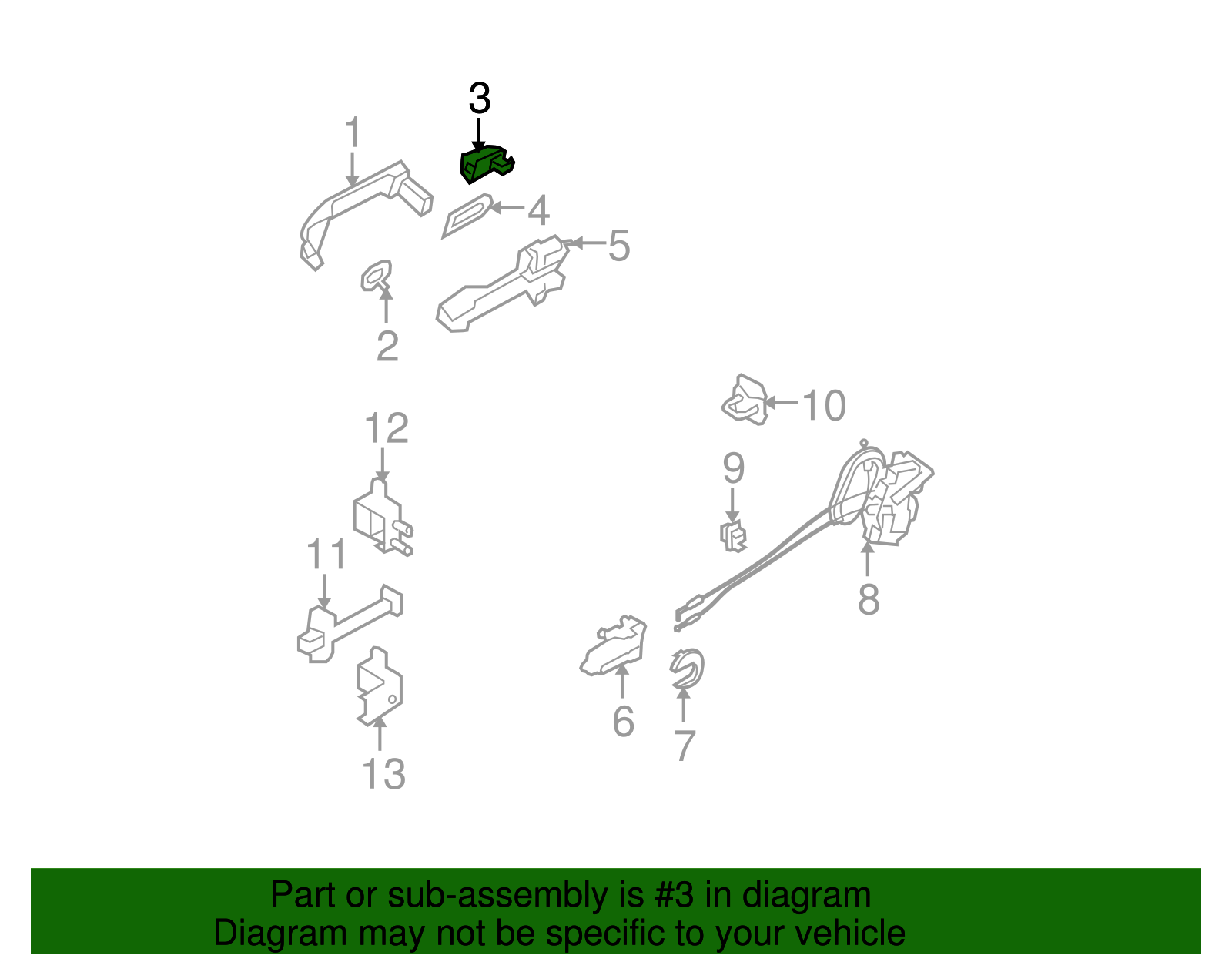 3
1
4
5
2
10
12
9
11
8
6
7
13

Part or sub-assembly is #3 in diagram
Diagram may not be specific to your vehicle