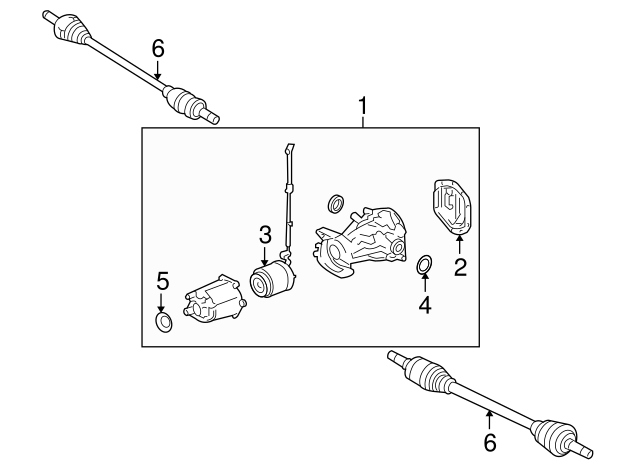 6
1
3
2
5
4
6