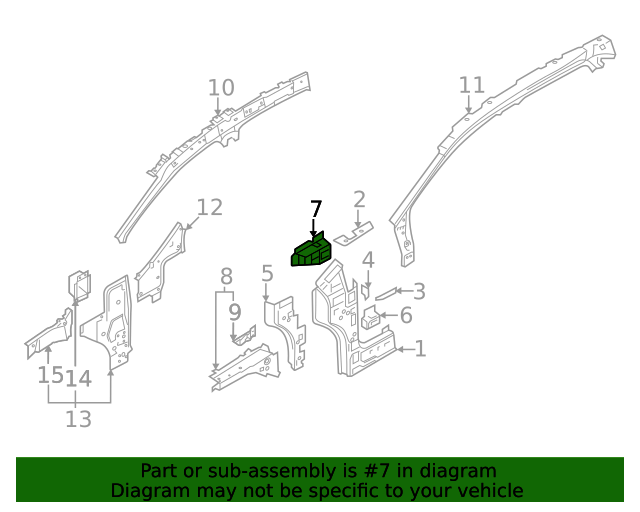 10
11
12
7
2
4
3
8
5
9
6
1
15
14
13

Part or sub-assembly is #7 in diagram
Diagram may not be specific to your vehicle