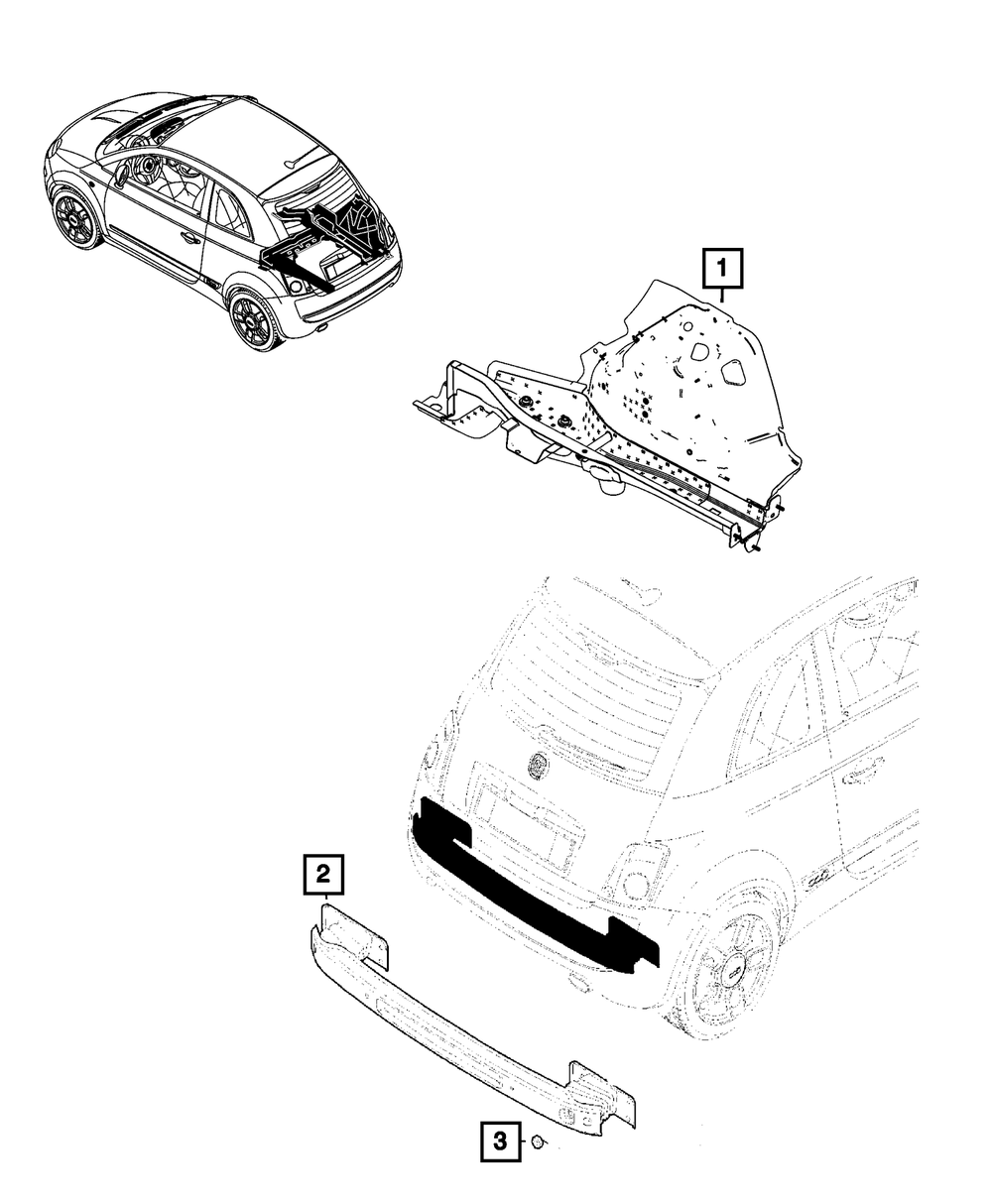 1

2

3