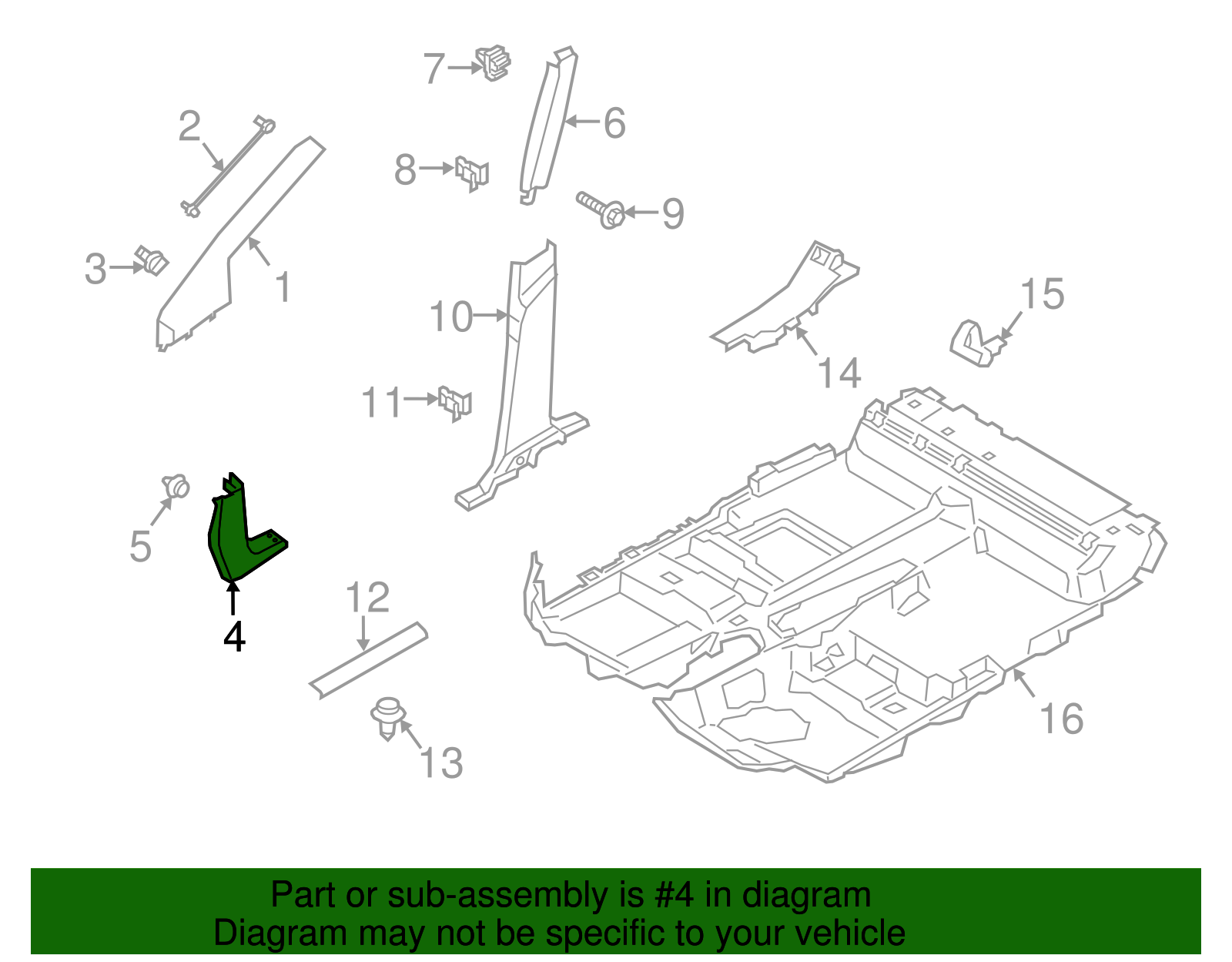 7
6
2
8
9
3
1
10
15
14
11
5
4
12
16
13

Part or sub-assembly is #4 in diagram
Diagram may not be specific to your vehicle