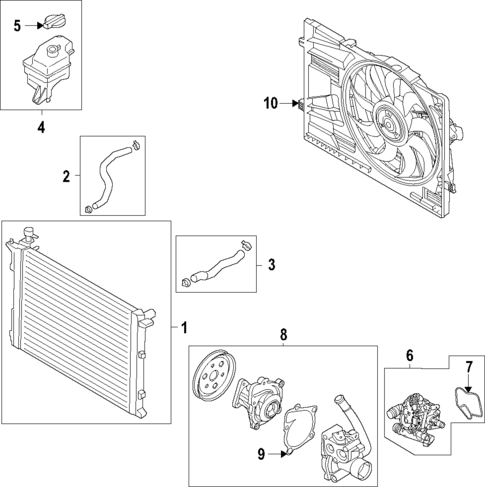 5
4
10
2
3
1
8
6
7
9