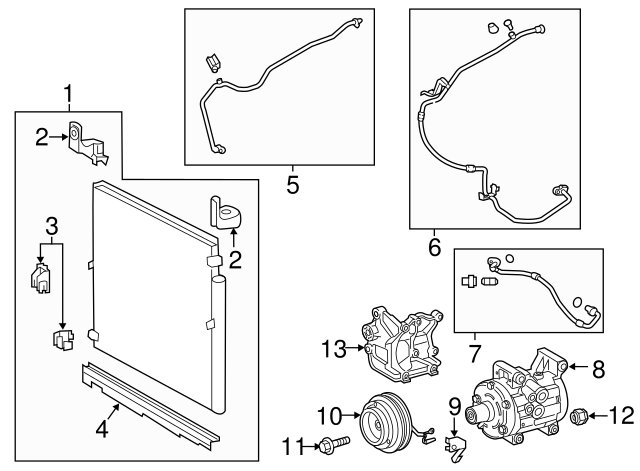 1
2
3
2
4
5
6
7
13
8
10
9
12
11