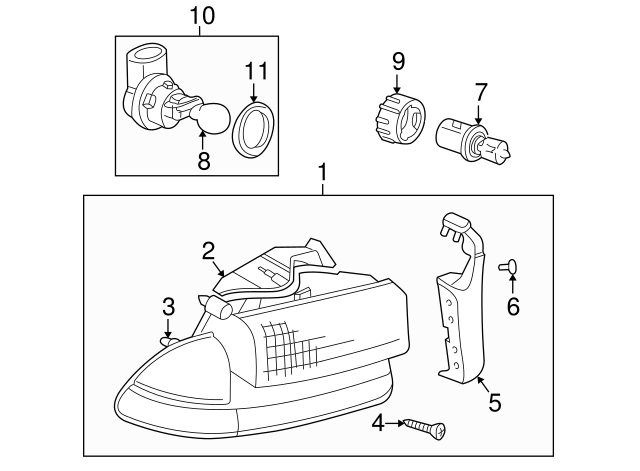 10
11
8
9
7
1
2
3
6
5
4