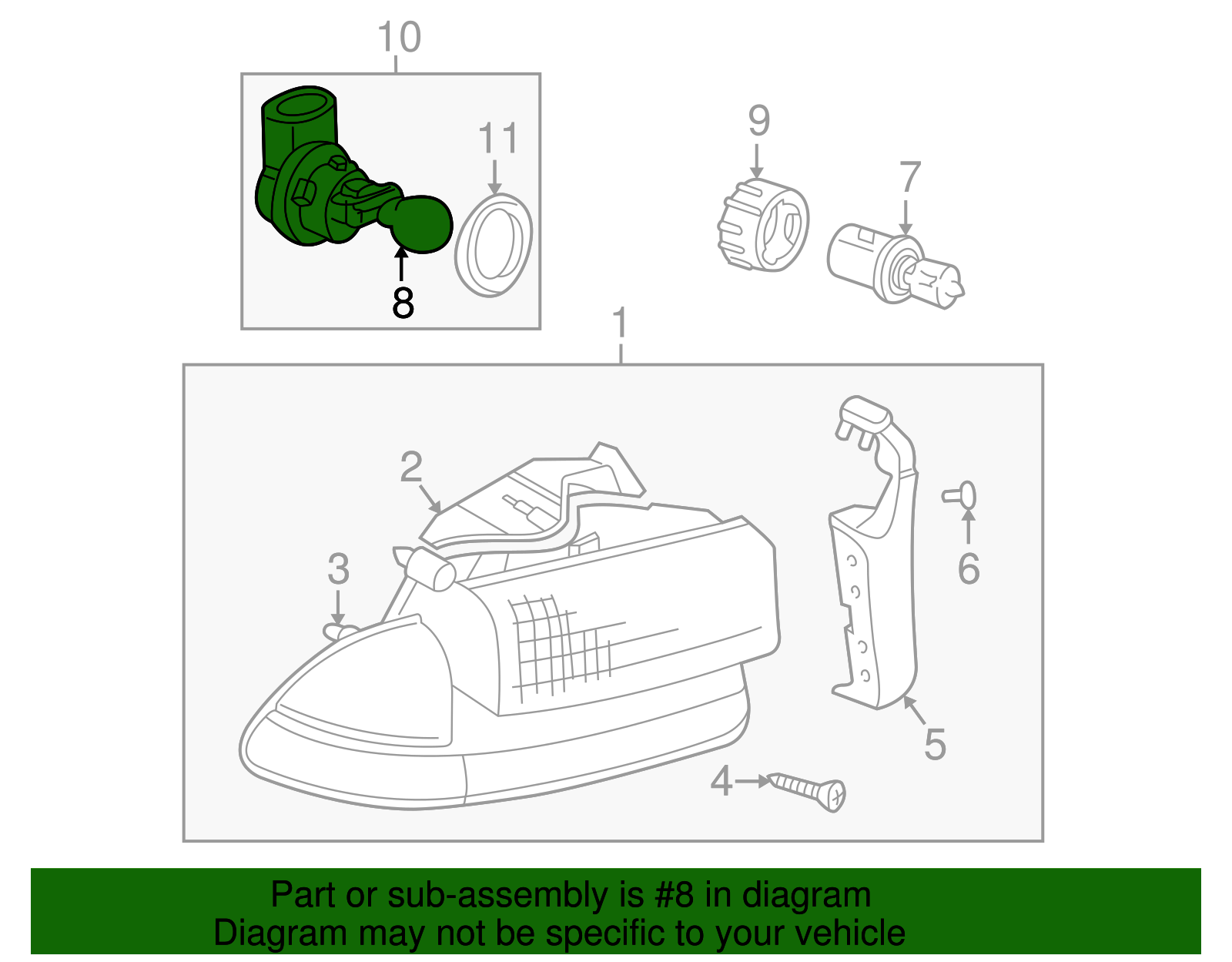 10
11
8
9
7
1
2
3
6
5
4

Part or sub-assembly is #8 in diagram
Diagram may not be specific to your vehicle