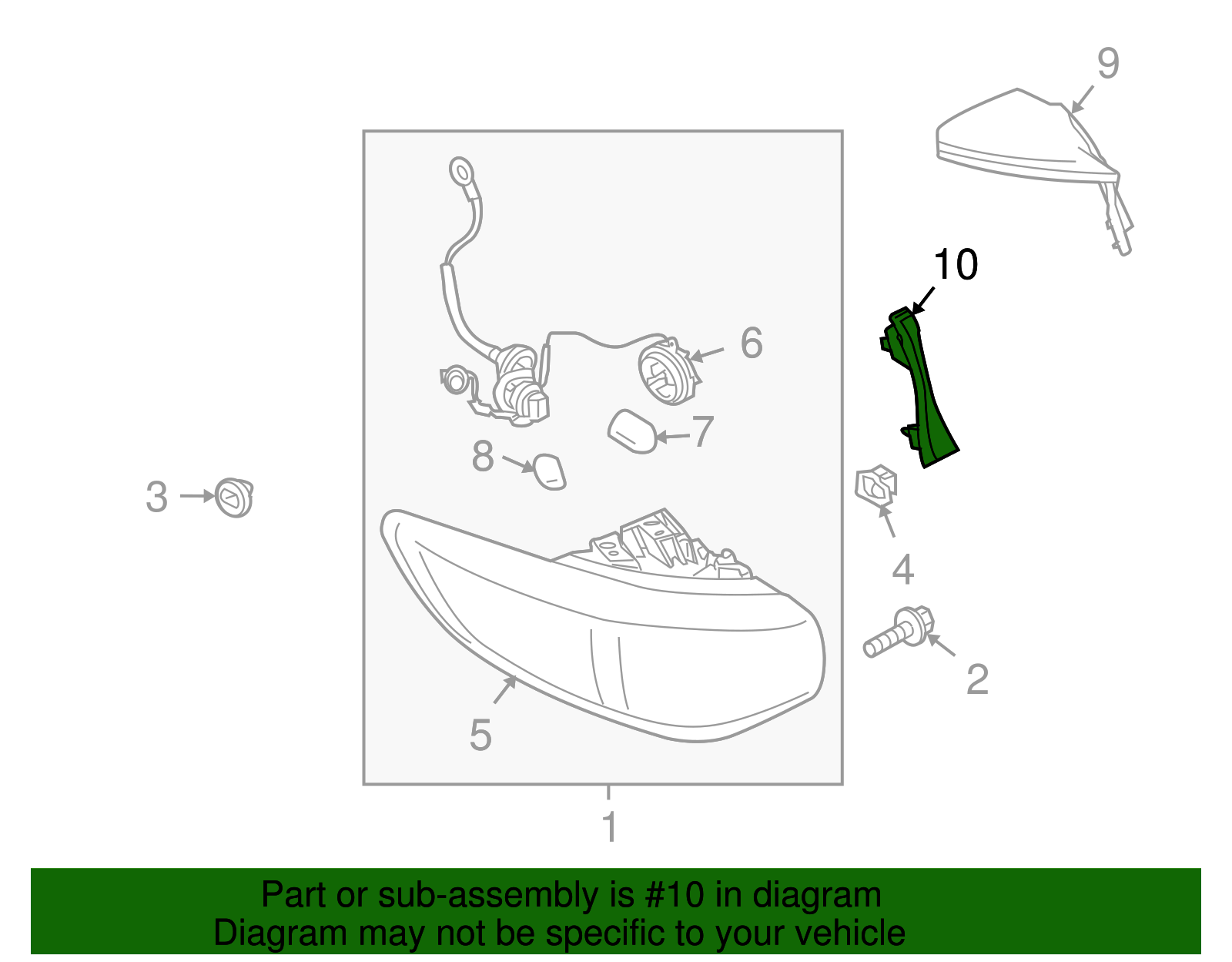 9

10

6

7

8

3

4

2

5

1

Part or sub-assembly is #10 in diagram
Diagram may not be specific to your vehicle