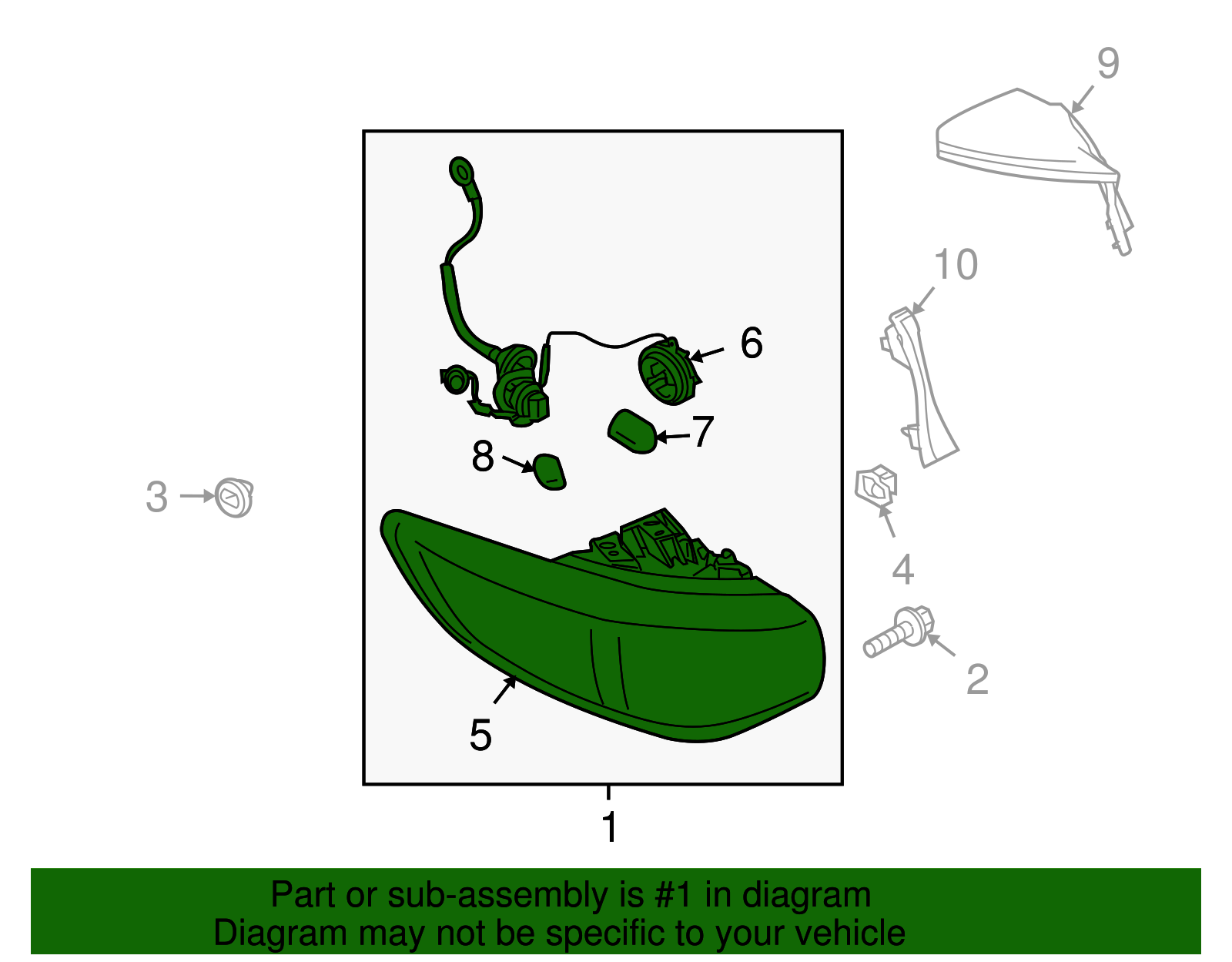 9

10

6

7

8

3

4

2

5

1

Part or sub-assembly is #1 in diagram
Diagram may not be specific to your vehicle