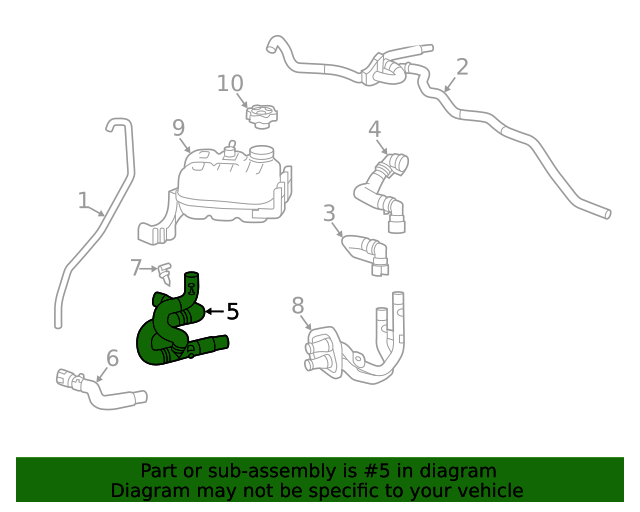 2
10
9
4
1
3
7
5
8
6

Part or sub-assembly is #5 in diagram
Diagram may not be specific to your vehicle