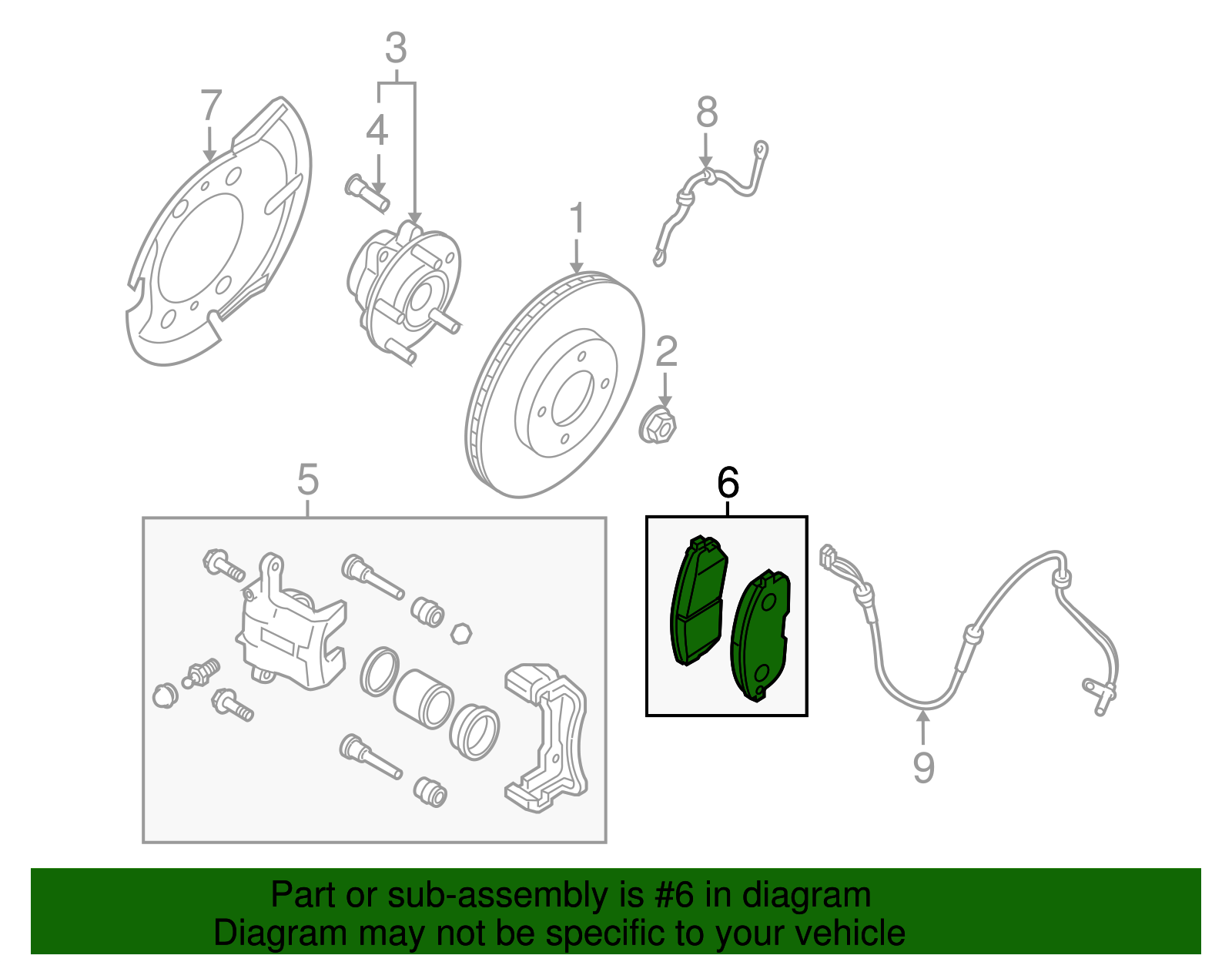 3
7
4
8
1
2
5
6
9

Part or sub-assembly is #6 in diagram
Diagram may not be specific to your vehicle