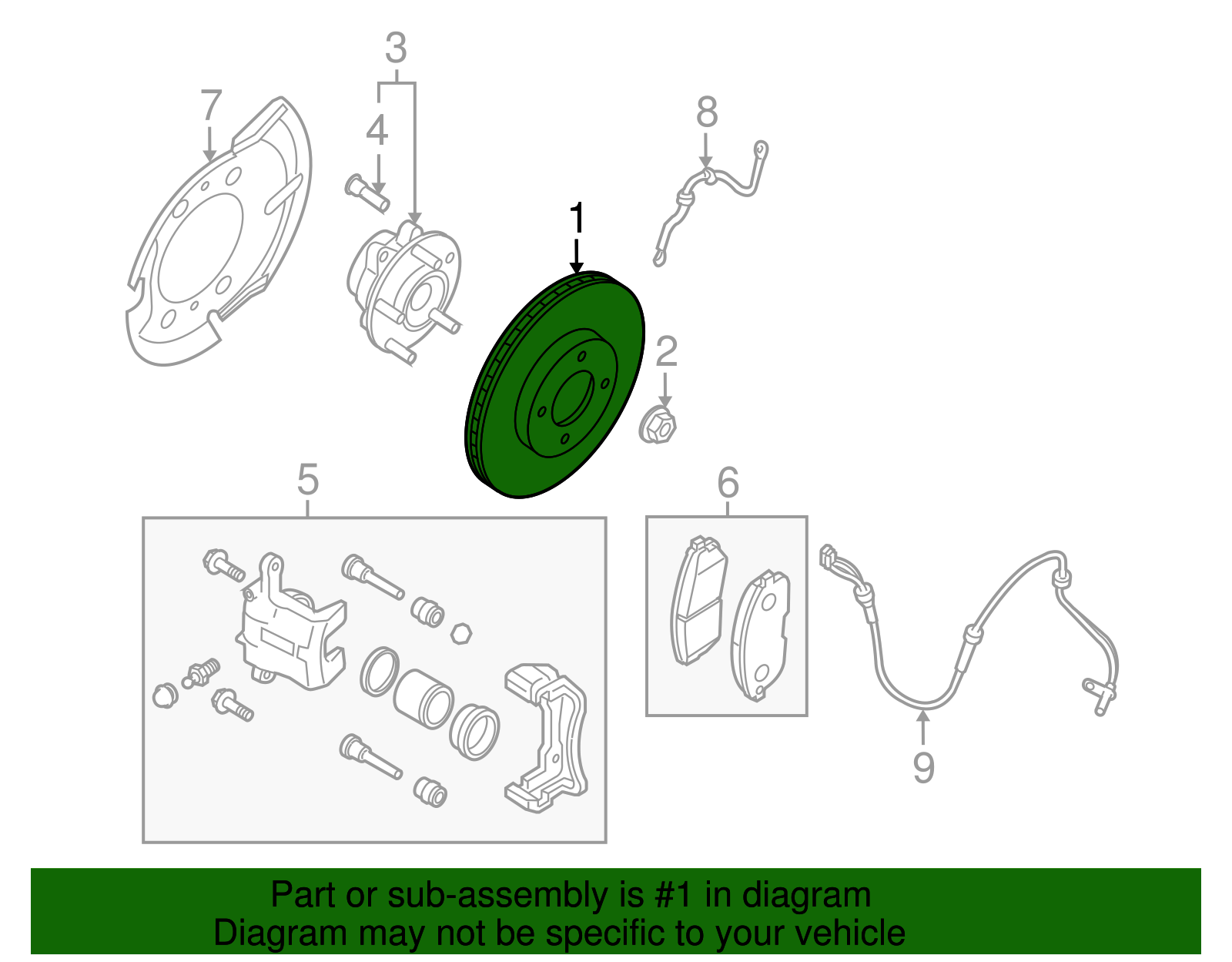 3
7
4
8
1
2
5
6
9
Part or sub-assembly is #1 in diagram
Diagram may not be specific to your vehicle