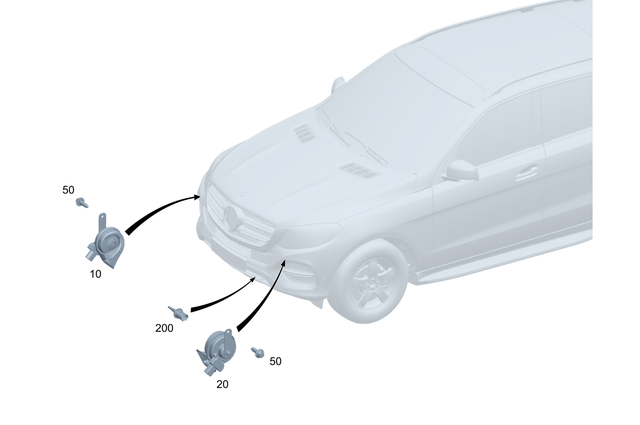 50

10

200

50

20