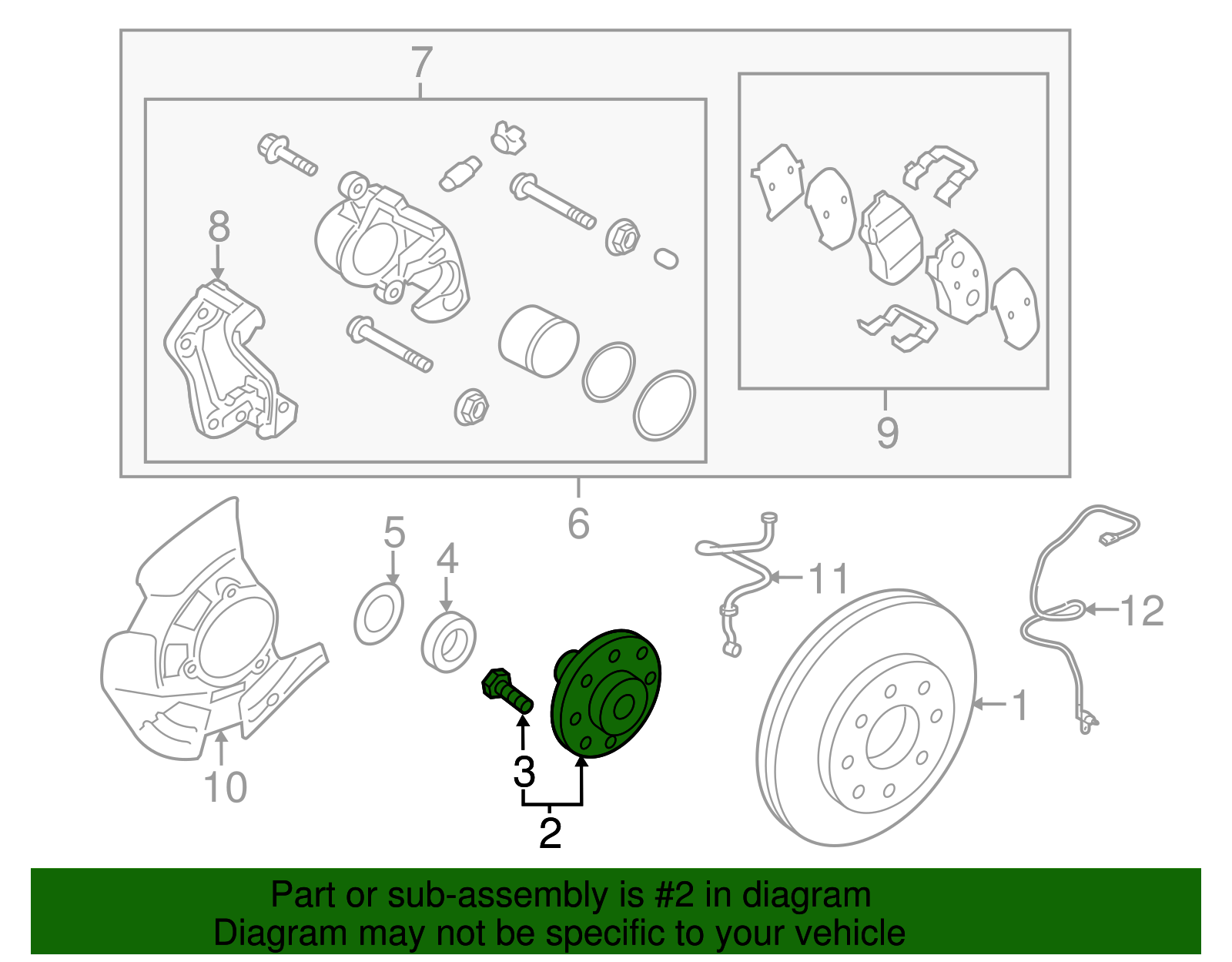 7
8
9
6
5
4
11
12
1
10
3
2

Part or sub-assembly is #2 in diagram
Diagram may not be specific to your vehicle