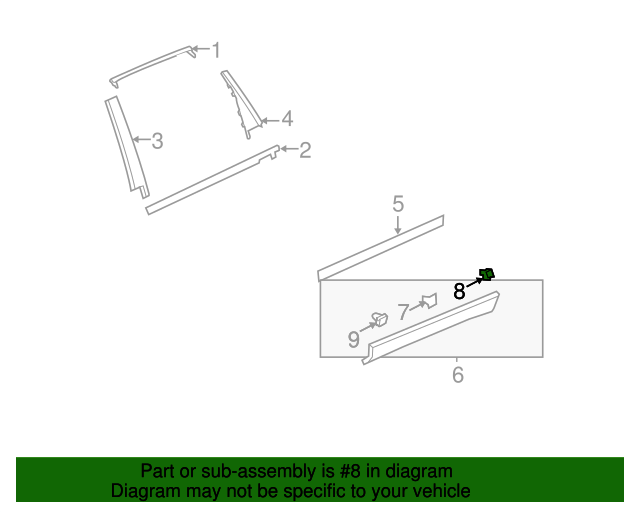 1
4
3
2
5
8
7
9
6

Part or sub-assembly is #8 in diagram
Diagram may not be specific to your vehicle