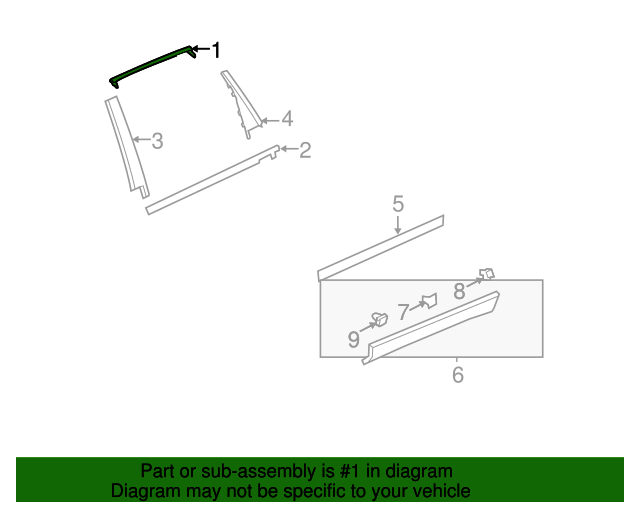 1
4
3
2
5
8
7
9
6

Part or sub-assembly is #1 in diagram
Diagram may not be specific to your vehicle