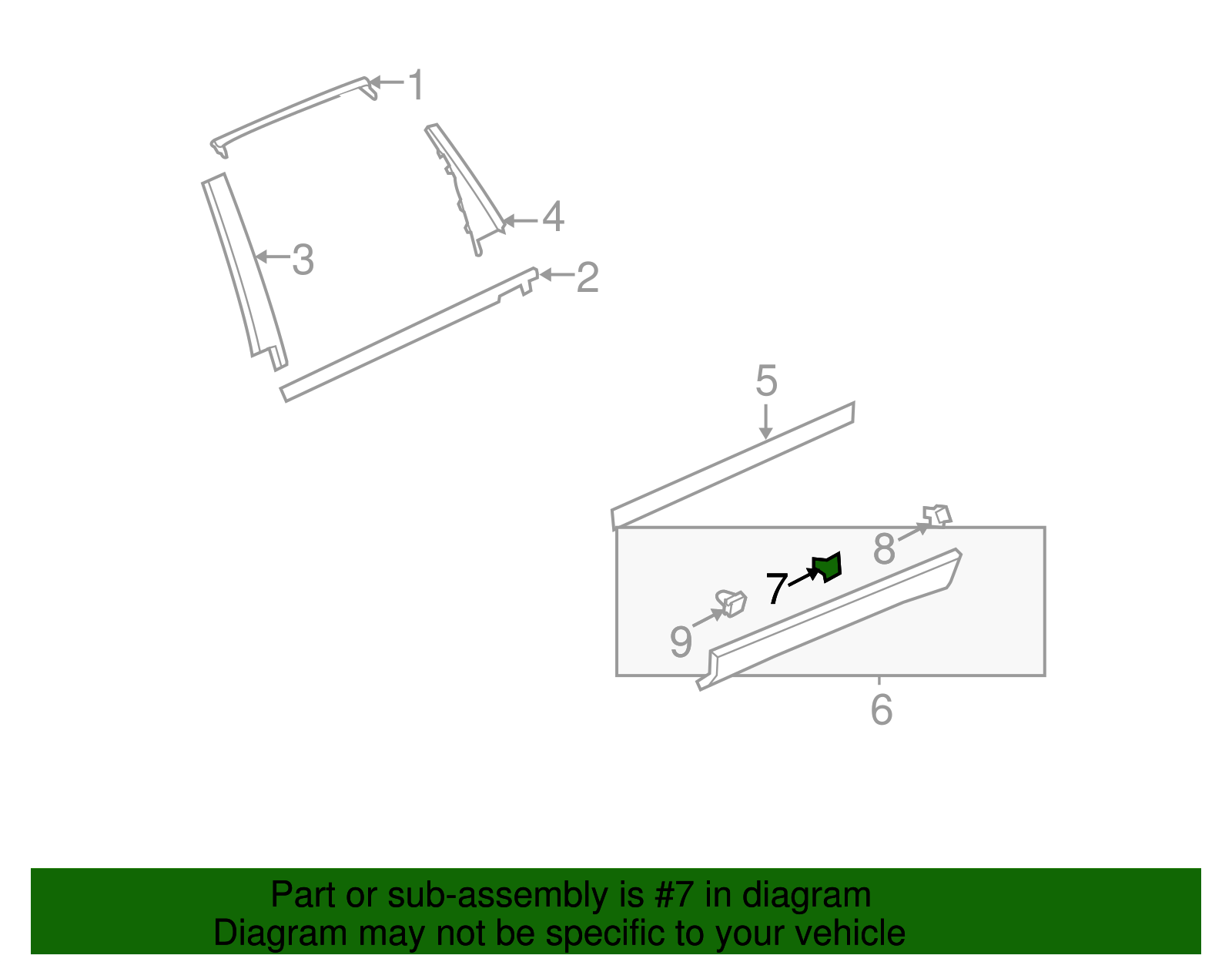 1
4
3
2
5
8
7
9
6

Part or sub-assembly is #7 in diagram
Diagram may not be specific to your vehicle