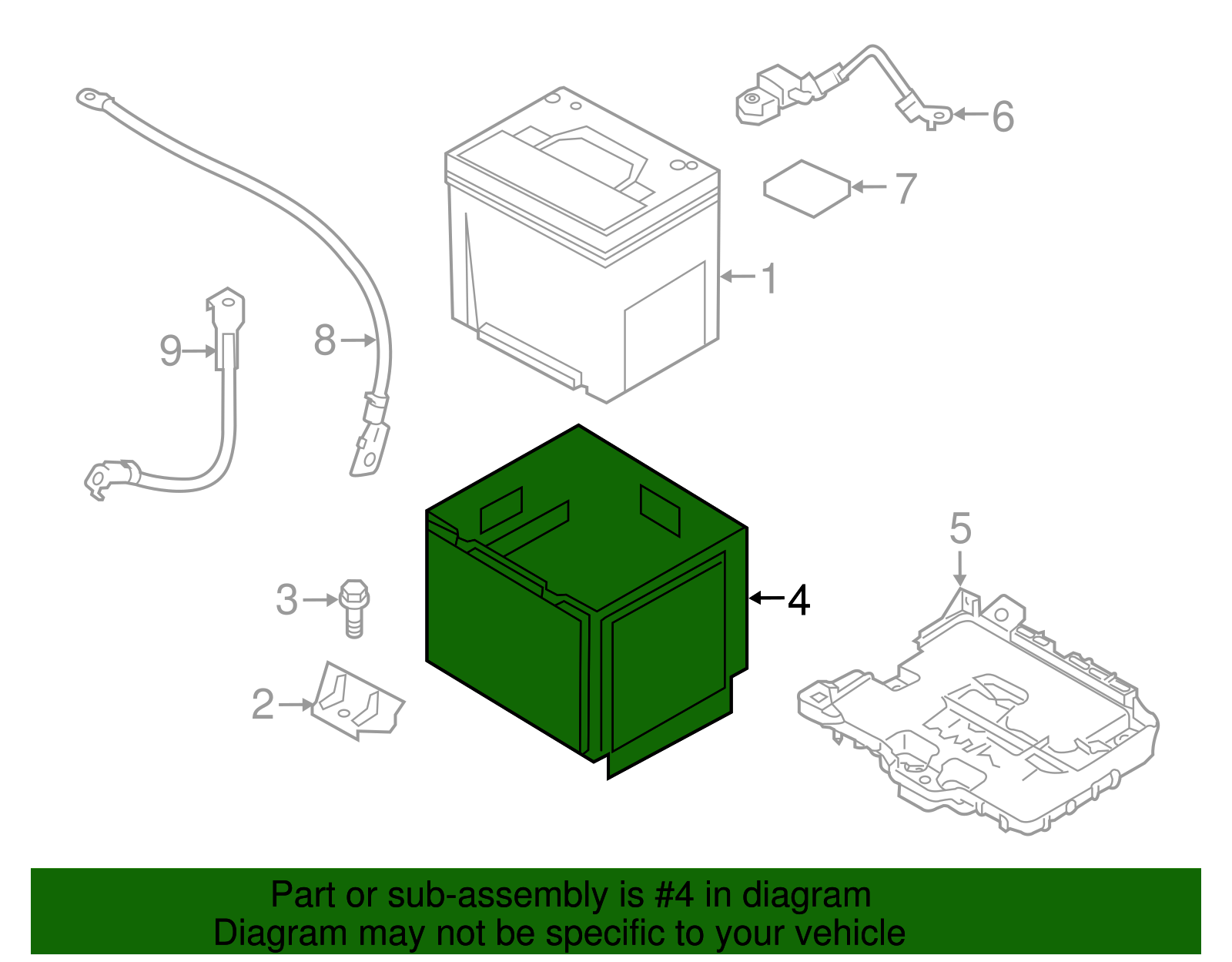 6
7
1
9
8
5
3
4
2

Part or sub-assembly is #4 in diagram
Diagram may not be specific to your vehicle