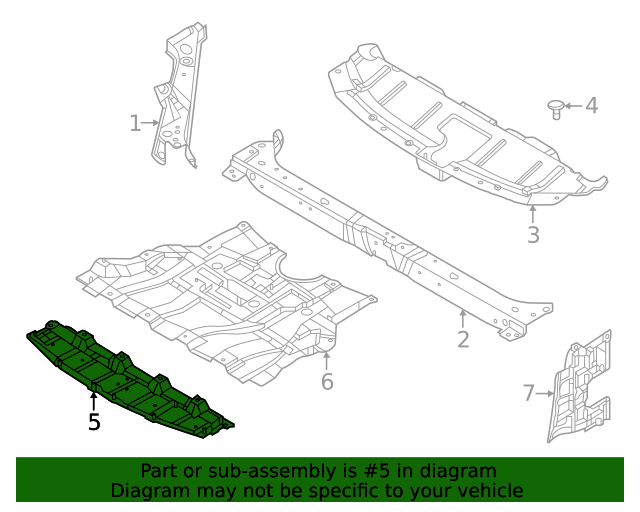 1
4
3
2
6
5
7

Part or sub-assembly is #5 in diagram
Diagram may not be specific to your vehicle