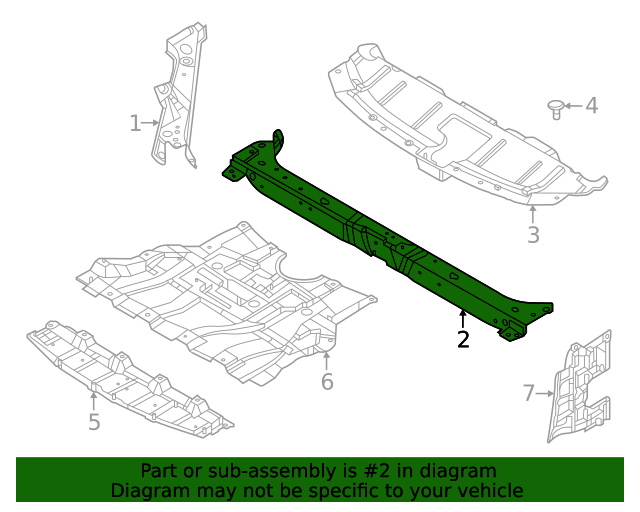 1
4
3
2
6
5
7

Part or sub-assembly is #2 in diagram
Diagram may not be specific to your vehicle