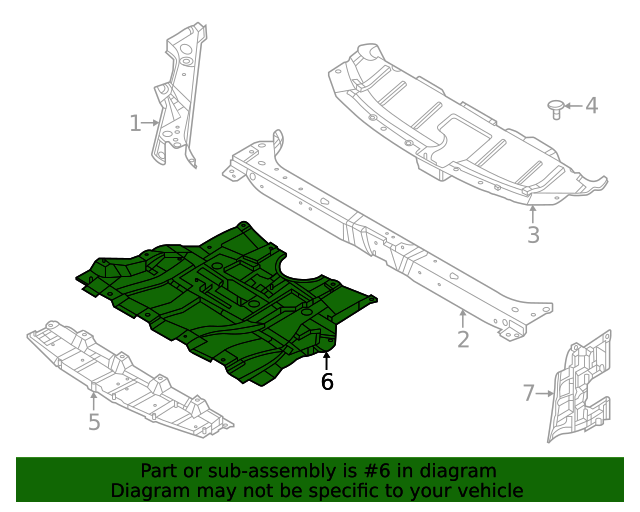 1
4
3
2
6
5
7

Part or sub-assembly is #6 in diagram
Diagram may not be specific to your vehicle